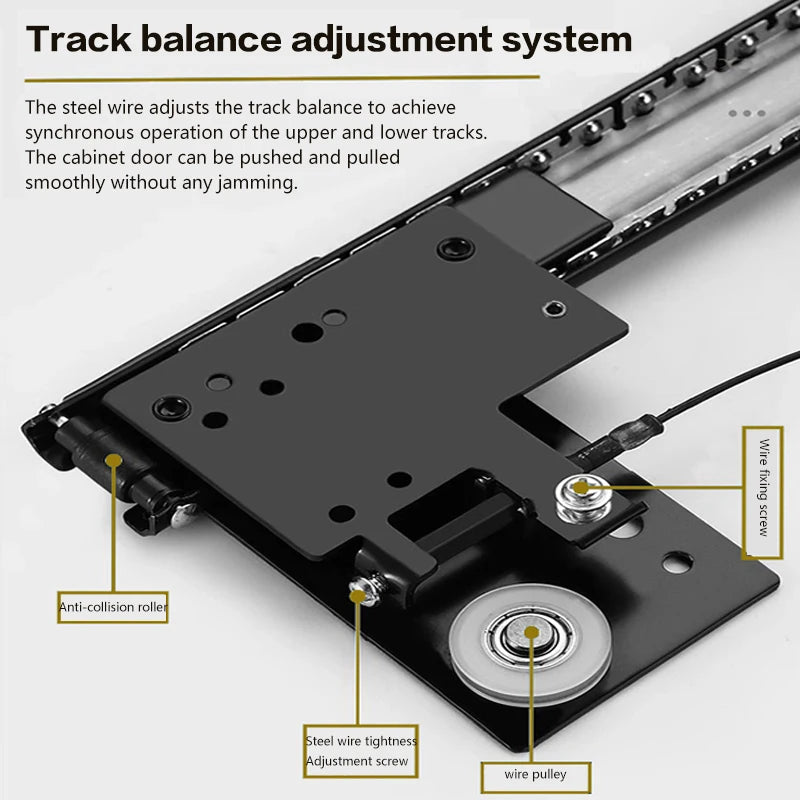 Track balance adjustment system

The steel wire adjusts the track balance to achieve synchronous operation of the upper and lower tracks. The cabinet door can be pushed and pulled smoothly without any jamming.

Wire fixing screw

Anti-collision roller

Steel wire tightness
Adjustment screw

wire pulley