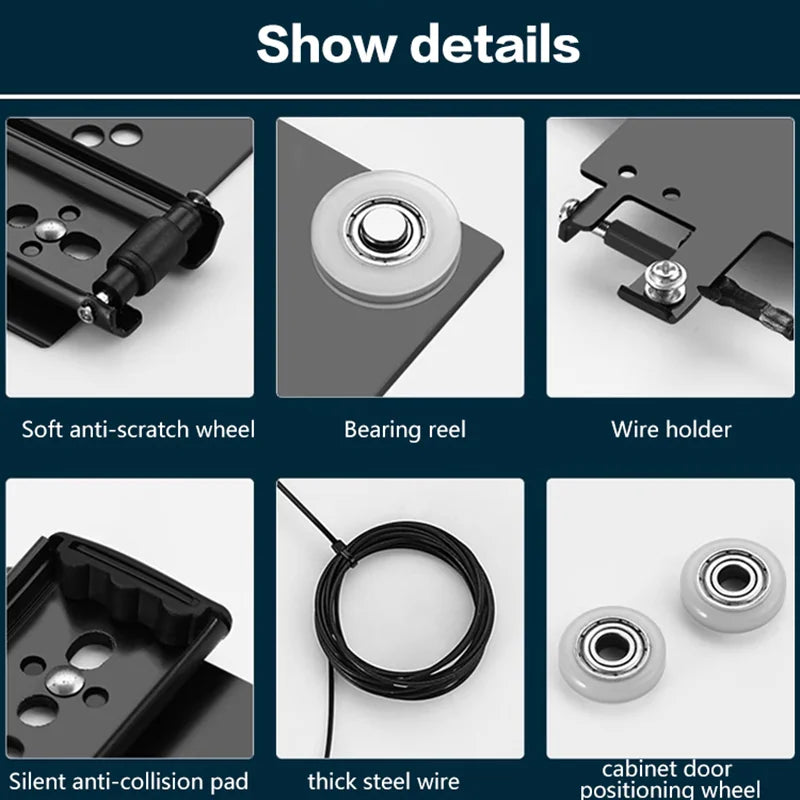 Show details

Soft anti-scratch wheel

Bearing reel

Wire holder

Silent anti-collision pad

thick steel wire

cabinet door positioning wheel